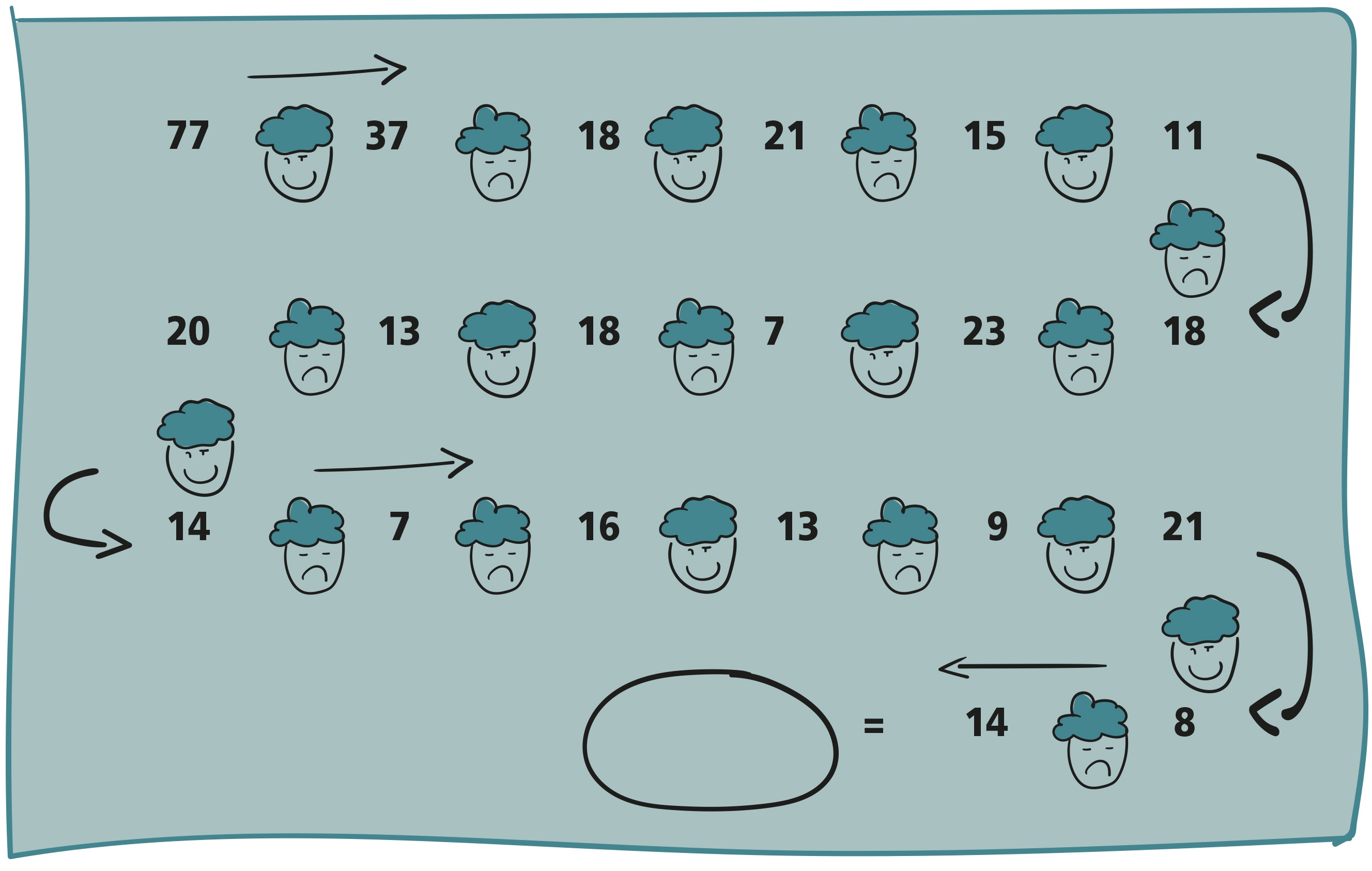 77 37 18 21 15 11

20 13 18 7 23 18

14 7 16 13 9 21

= 14 8